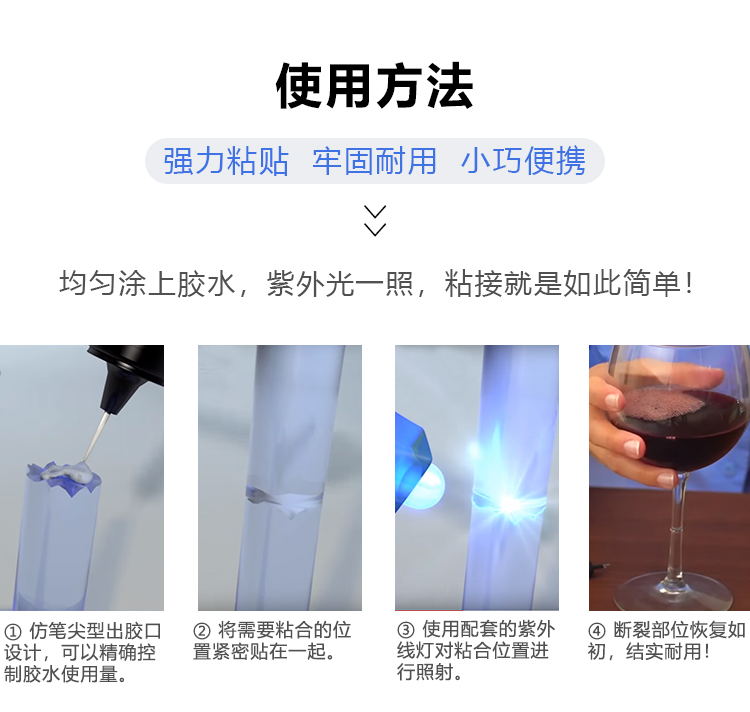 使用方法

强力粘贴 牢固耐用 小巧便携

均匀涂上胶水，紫外光一照，粘接就是如此简单！

① 仿笔尖型出胶口设计，可以精确控制胶水使用量。

② 将需要粘合的位置紧密贴在一起。

③ 使用配套的紫外线灯对粘合位置进行照射。

④ 断裂部位恢复如初，结实耐用！