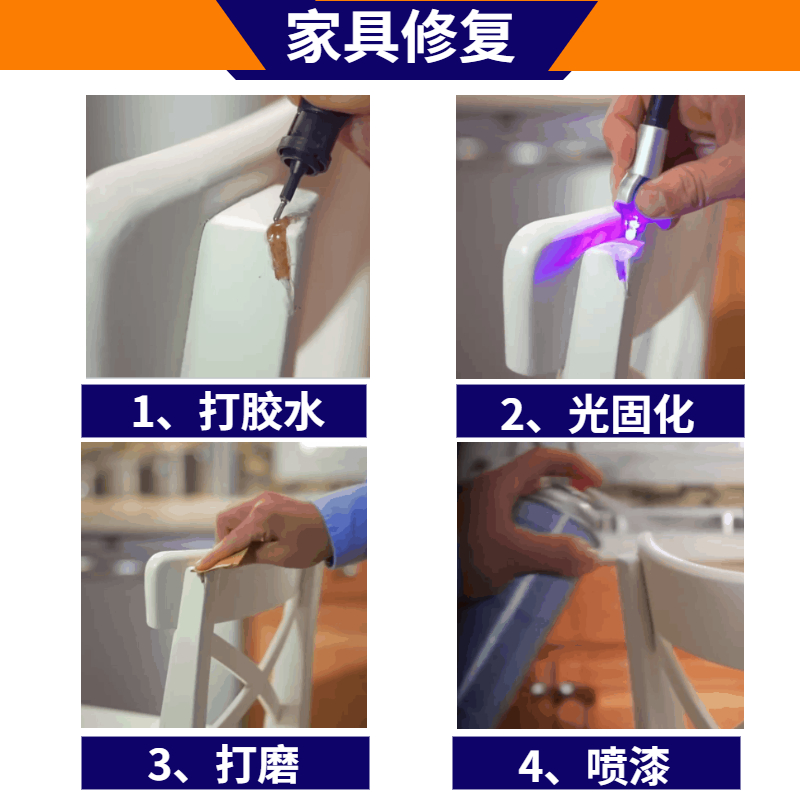 家具修复

1、打胶水

2、光固化

3、打磨

4、喷漆