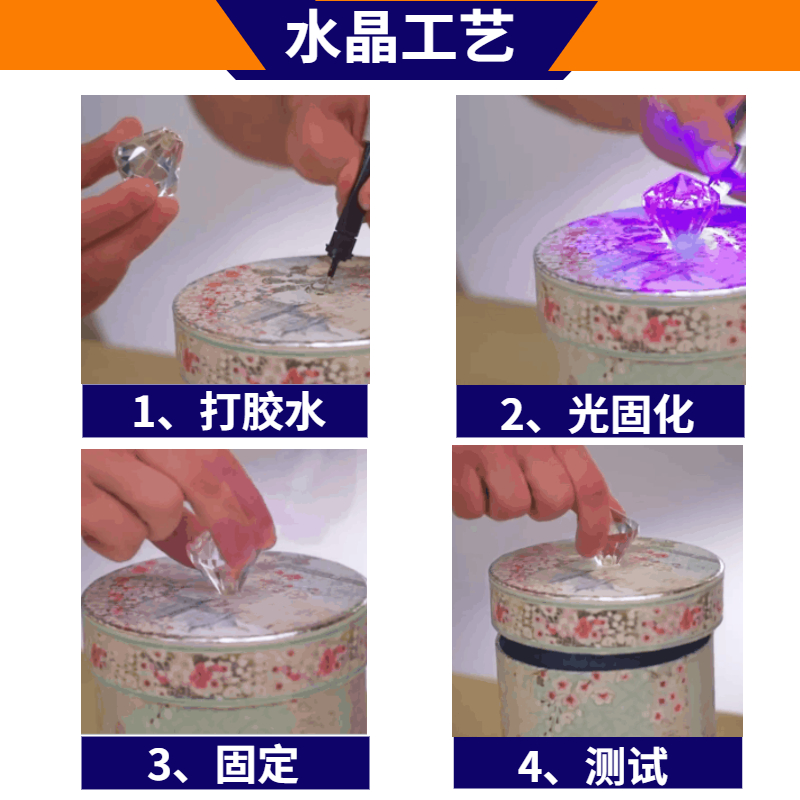 水晶工艺

1、打胶水

2、光固化

3、固定

4、测试